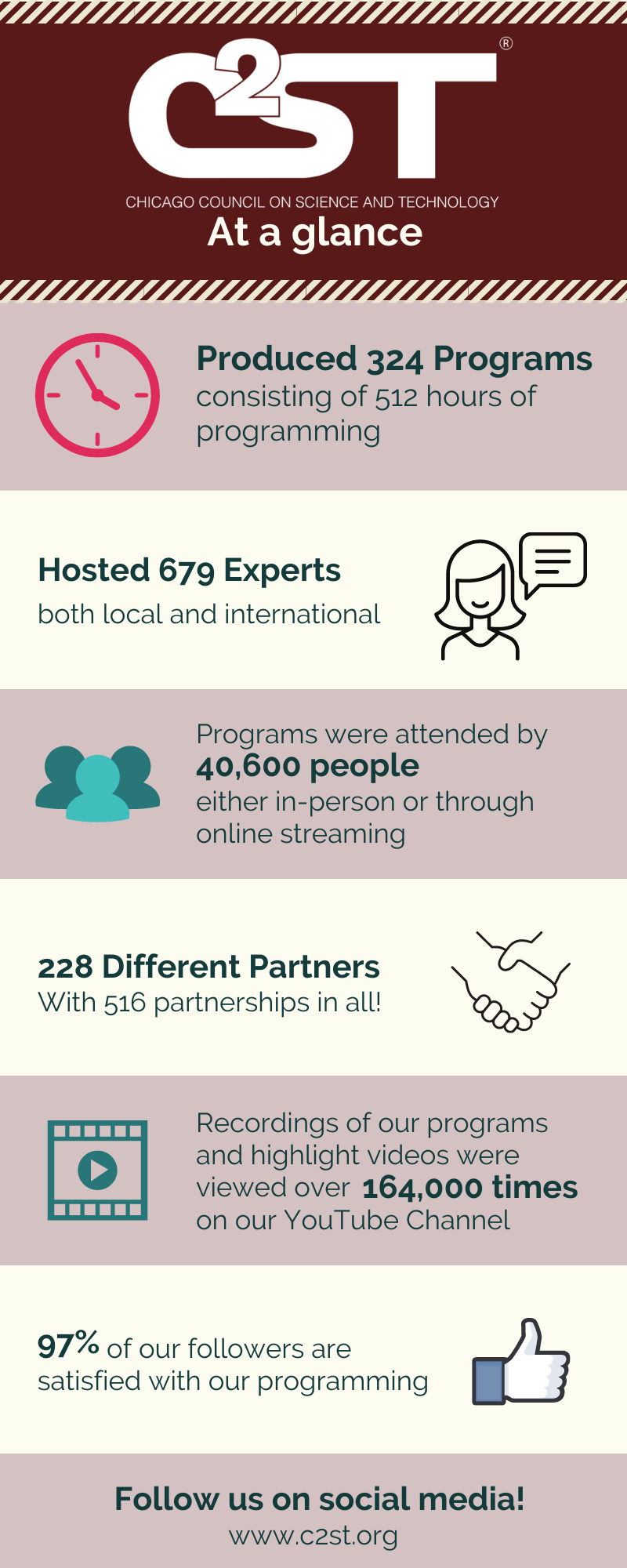 C2ST®

CHICAGO COUNCIL ON SCIENCE AND TECHNOLOGY

At a glance

Produced 324 Programs consisting of 512 hours of programming

Hosted 679 Experts both local and international

Programs were attended by 40,600 people either in-person or through online streaming

228 Different Partners With 516 partnerships in all!

Recordings of our programs and highlight videos were viewed over 164,000 times on our YouTube Channel

97% of our followers are satisfied with our programming

Follow us on social media!
www.c2st.org