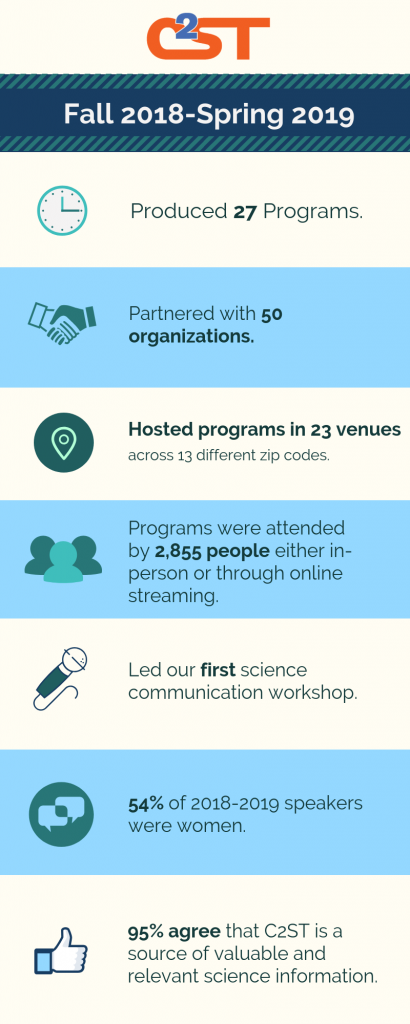 C2ST

Fall 2018-Spring 2019

Produced 27 Programs.

Partnered with 50 organizations.

Hosted programs in 23 venues across 13 different zip codes.

Programs were attended by 2,855 people either in-person or through online streaming.

Led our first science communication workshop.

54% of 2018-2019 speakers were women.

95% agree that C2ST is a source of valuable and relevant science information.